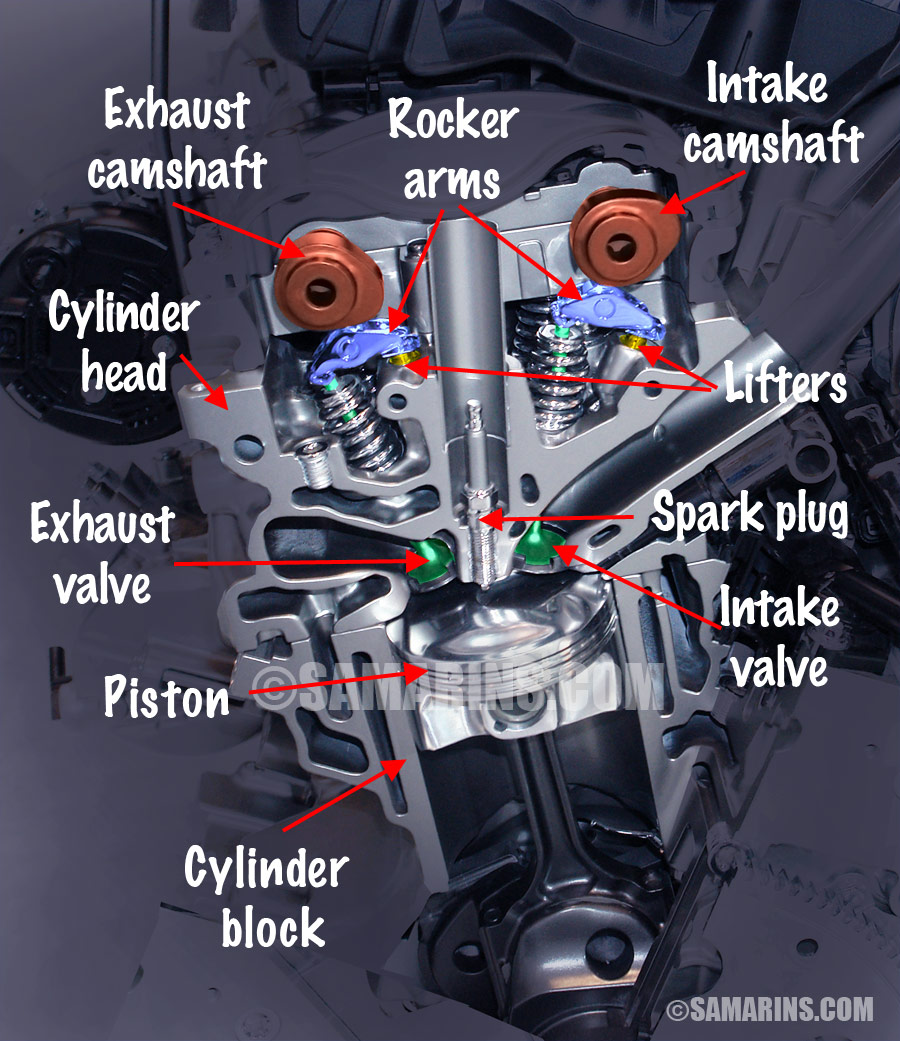 Exhaust camshaft

Rocker arms

Intake camshaft

Cylinder head

Lifters

Exhaust valve

Spark plug

Intake valve

Piston

©SAMARINS.COM

Cylinder block

©SAMARINS.COM